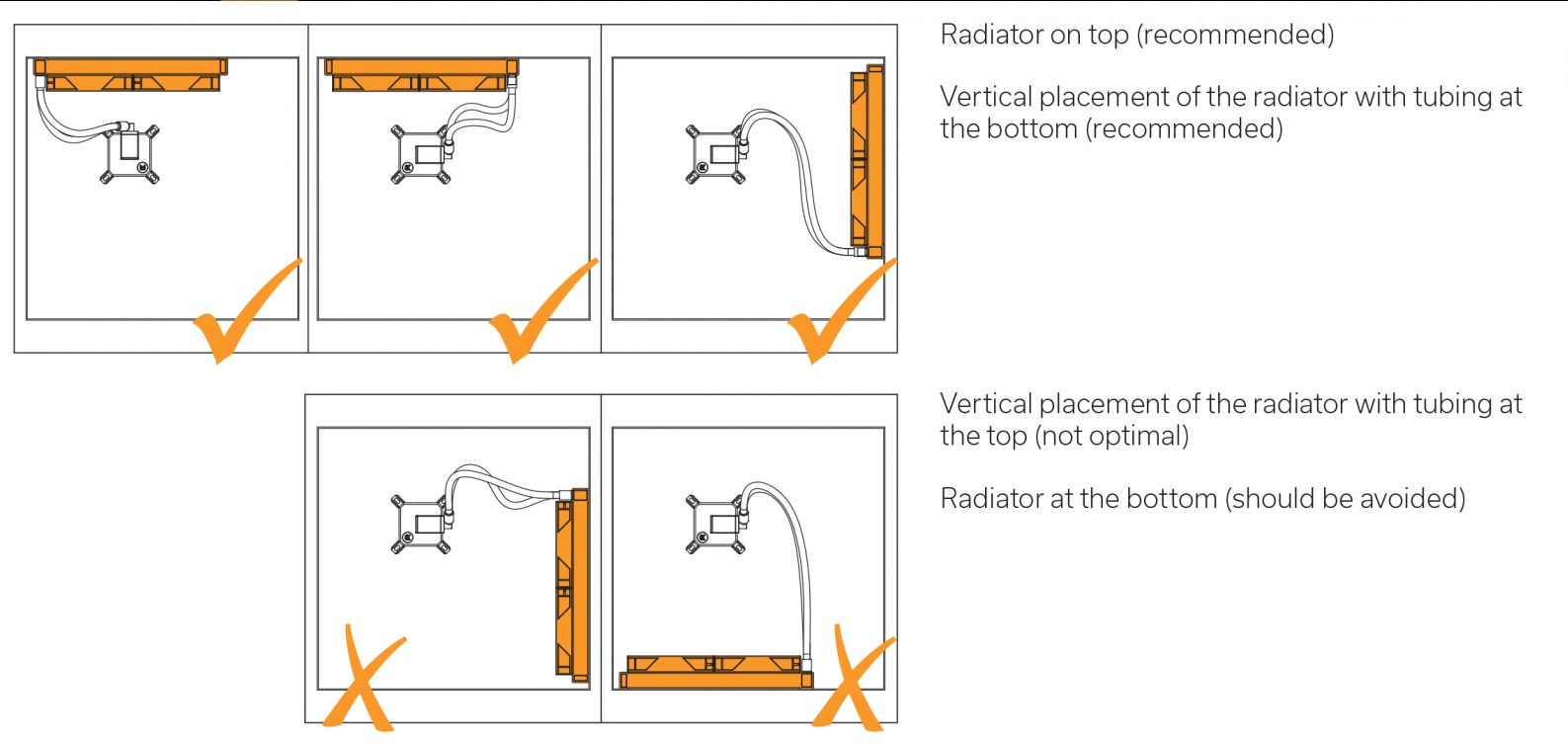 Radiator on top (recommended)

Vertical placement of the radiator with tubing at the bottom (recommended)

Vertical placement of the radiator with tubing at the top (not optimal)

Radiator at the bottom (should be avoided)